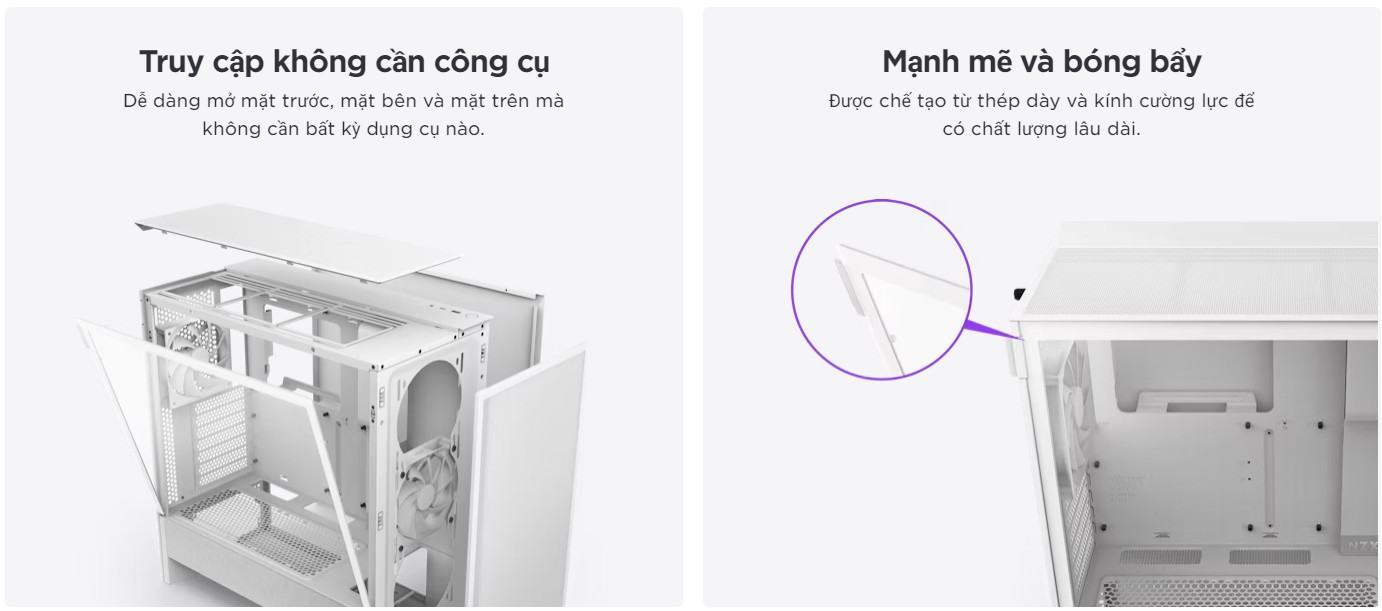 Truy cập không cần công cụ
Dễ dàng mở mặt trước, mặt bên và mặt trên mà không cần bất kỳ dụng cụ nào.

Mạnh mẽ và bóng bẩy
Được chế tạo từ thép dày và kính cường lực để có chất lượng lâu dài.

NZX