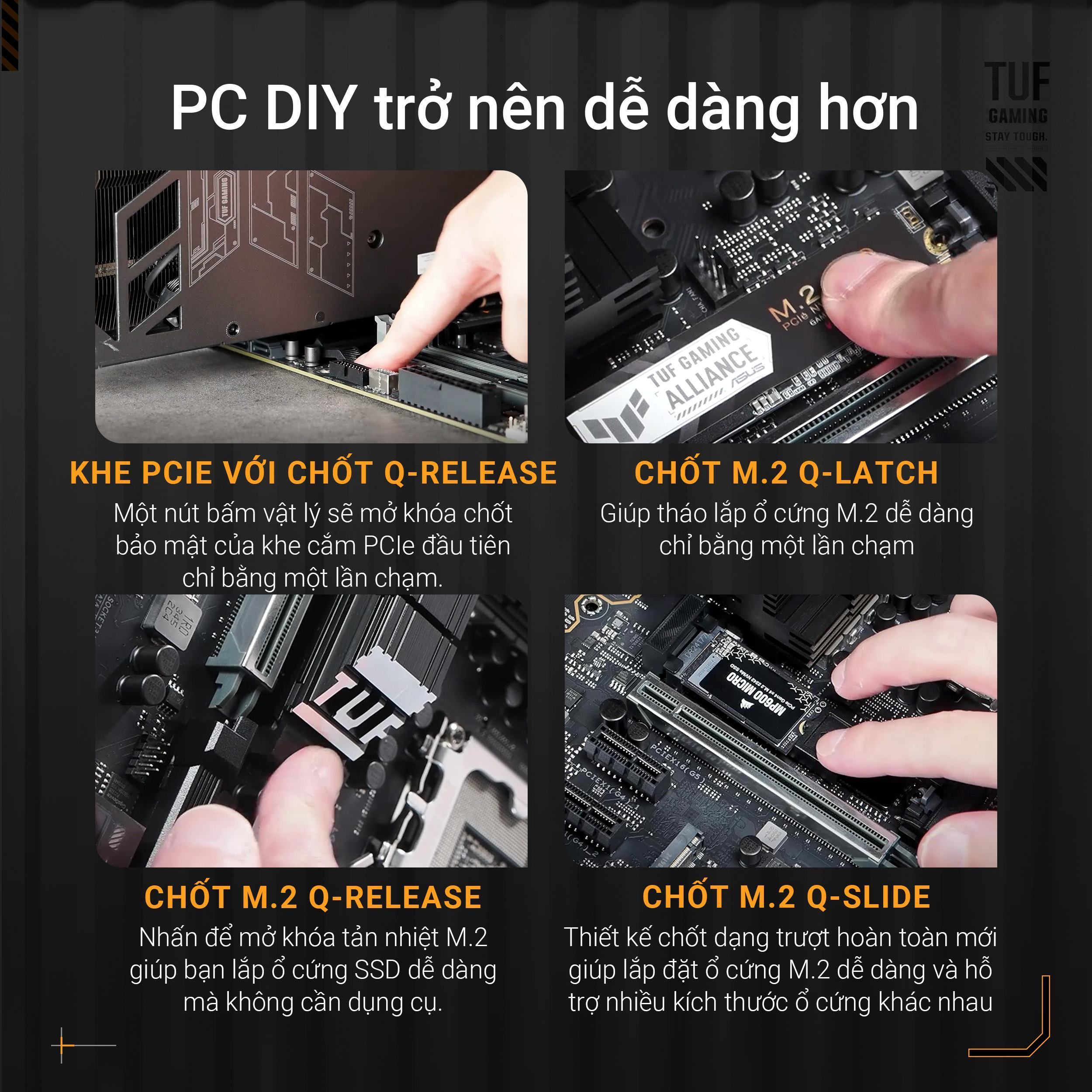 PC DIY trở nên dễ dàng hơn

TUF GAMING STAY TOUGH.

TUF GAMING

M.2 PCIe

TUF GAMING ALLIANCE ASUS

KHE PCIE VỚI CHỐT Q-RELEASE

Một nút bấm vật lý sẽ mở khóa chốt bảo mật của khe cắm PCIe đầu tiên chỉ bằng một lần chạm.

CHỐT M.2 Q-LATCH

Giúp tháo lắp ổ cứng M.2 dễ dàng chỉ bằng một lần chạm

TUF

MP600 MICRO

PCIEX16(G5)

CHỐT M.2 Q-RELEASE

Nhấn để mở khóa tản nhiệt M.2 giúp bạn lắp ổ cứng SSD dễ dàng mà không cần dụng cụ.

CHỐT M.2 Q-SLIDE

Thiết kế chốt dạng trượt hoàn toàn mới giúp lắp đặt ổ cứng M.2 dễ dàng và hỗ trợ nhiều kích thước ổ cứng khác nhau