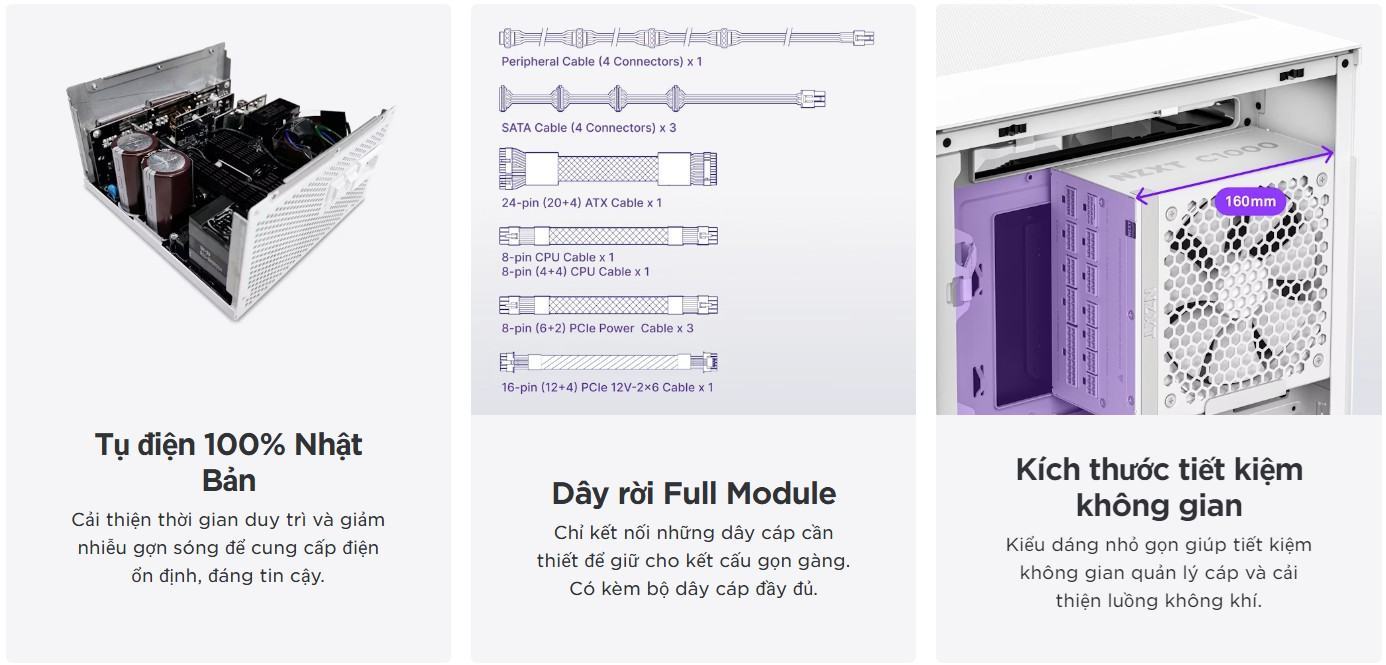 Tụ điện 100% Nhật Bản

Cải thiện thời gian duy trì và giảm nhiễu gợn sóng để cung cấp điện ổn định, đáng tin cậy.

Peripheral Cable (4 Connectors) x 1

SATA Cable (4 Connectors) x 3

24-pin (20+4) ATX Cable x 1

8-pin CPU Cable x 1
8-pin (4+4) CPU Cable x 1

8-pin (6+2) PCIe Power Cable x 3

16-pin (12+4) PCIe 12V-2×6 Cable x 1

Dây rời Full Module

Chỉ kết nối những dây cáp cần thiết để giữ cho kết cấu gọn gàng. Có kèm bộ dây cáp đầy đủ.

NZXT C1000

160mm

NZXT

Kích thước tiết kiệm không gian

Kiểu dáng nhỏ gọn giúp tiết kiệm không gian quản lý cáp và cải thiện luồng không khí.