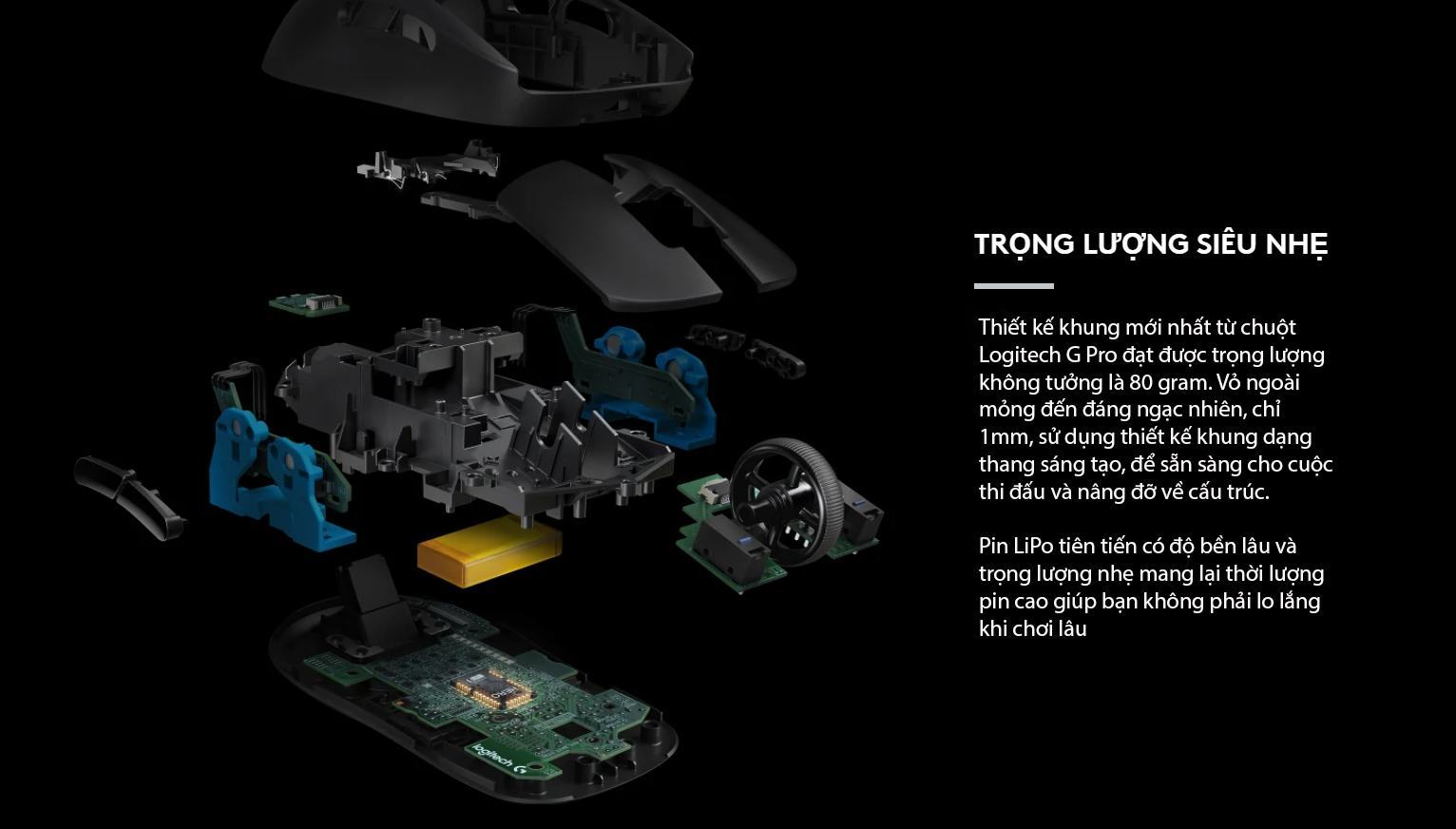 TRỌNG LƯỢNG SIÊU NHẸ

Thiết kế khung mới nhất từ chuột Logitech G Pro đạt được trọng lượng không tưởng là 80 gram. Vỏ ngoài mỏng đến đáng ngạc nhiên, chỉ 1mm, sử dụng thiết kế khung dạng thang sáng tạo, để sẵn sàng cho cuộc thi đấu và nâng đỡ về cấu trúc.

Pin LiPo tiên tiến có độ bền lâu và trọng lượng nhẹ mang lại thời lượng pin cao giúp bạn không phải lo lắng khi chơi lâu

logitech G