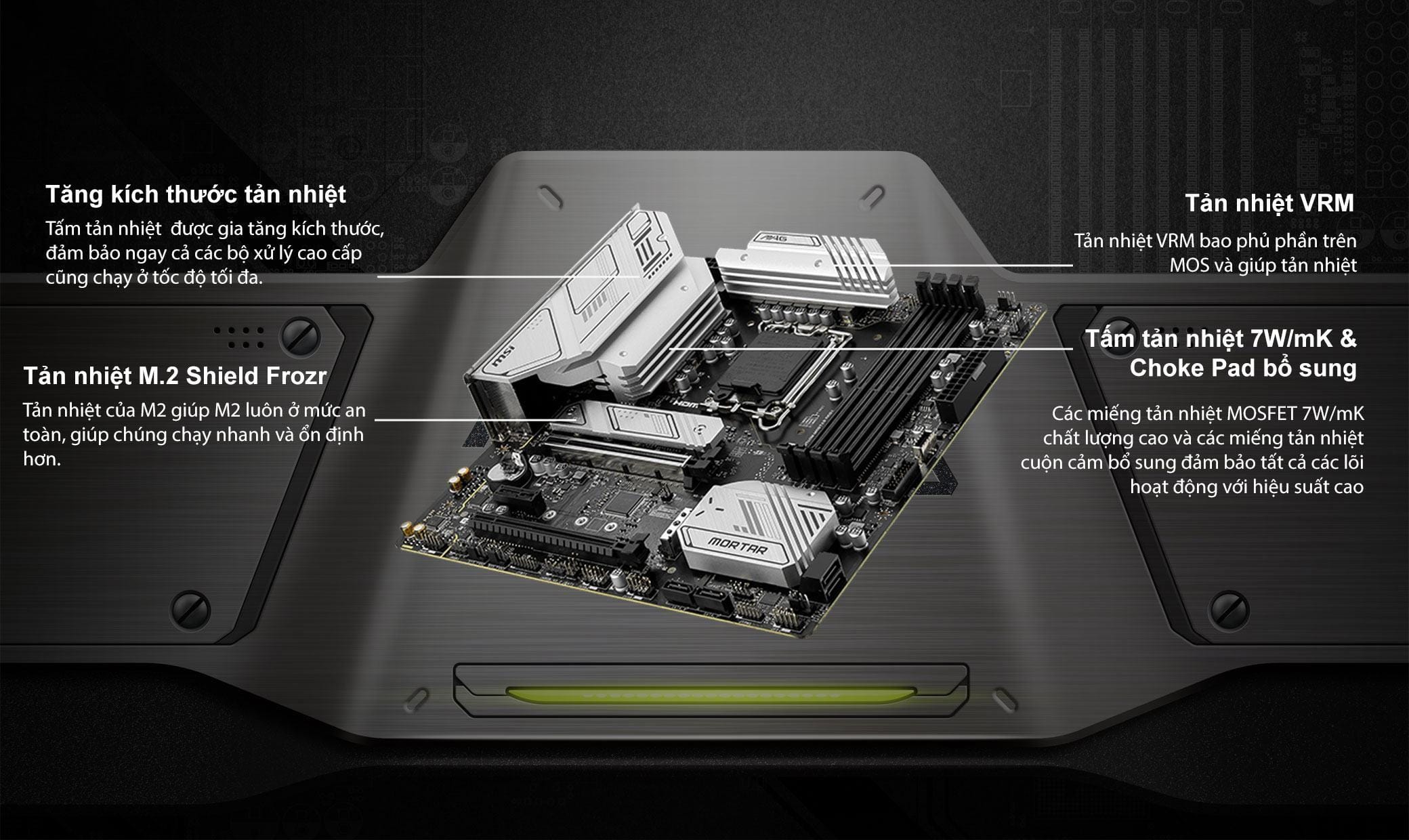 Tăng kích thước tản nhiệt

Tấm tản nhiệt được gia tăng kích thước, đảm bảo ngay cả các bộ xử lý cao cấp cũng chạy ở tốc độ tối đa.

Tản nhiệt M.2 Shield Frozr

Tản nhiệt của M2 giúp M2 luôn ở mức an toàn, giúp chúng chạy nhanh và ổn định hơn.

Tản nhiệt VRM

Tản nhiệt VRM bao phủ phần trên MOS và giúp tản nhiệt

Tấm tản nhiệt 7W/mK & Choke Pad bổ sung

Các miếng tản nhiệt MOSFET 7W/mK chất lượng cao và các miếng tản nhiệt cuộn cảm bổ sung đảm bảo tất cả các lõi hoạt động với hiệu suất cao

msi

MAG

MORTAR