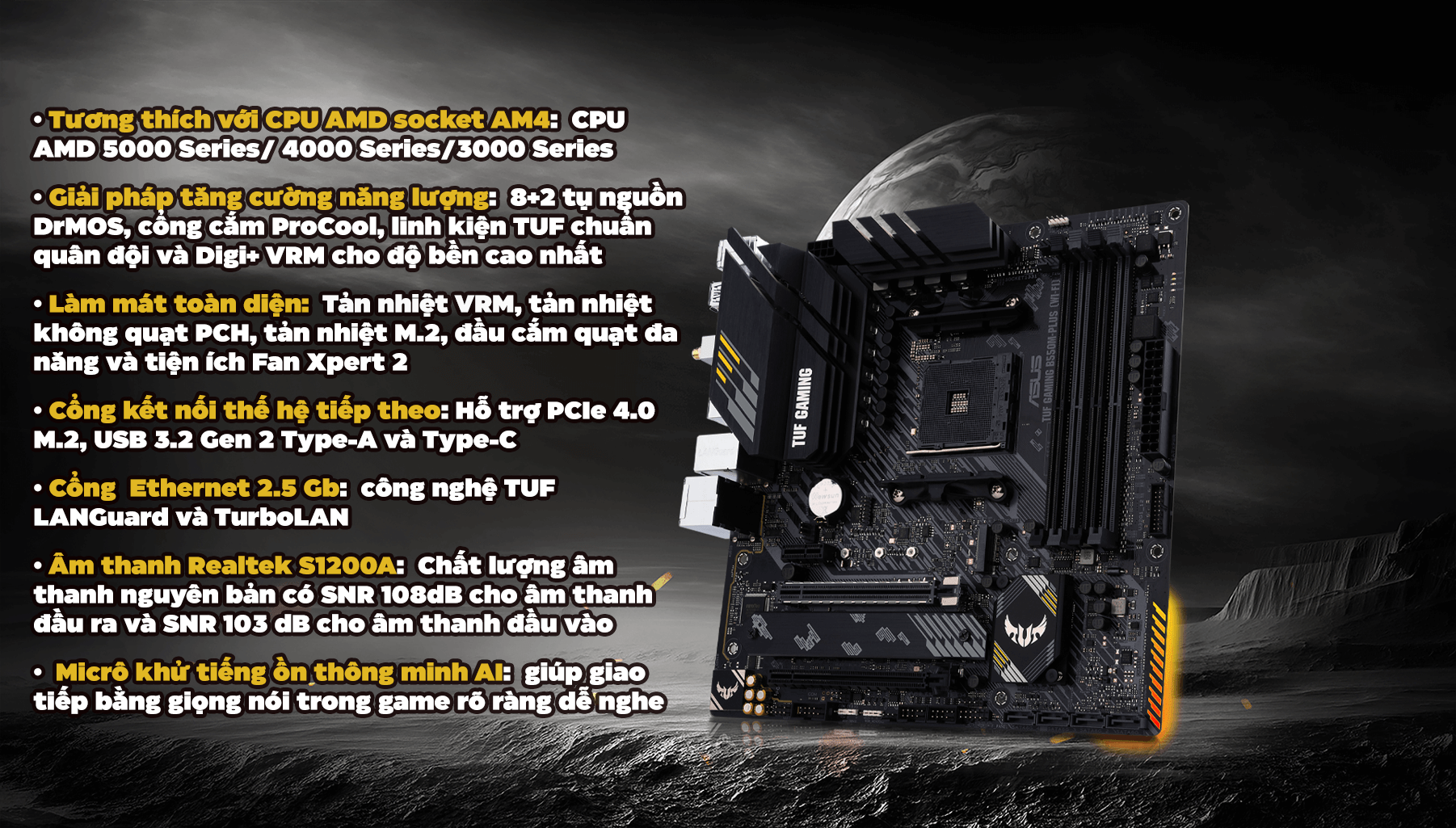 • Tương thích với CPU AMD socket AM4: CPU AMD 5000 Series/ 4000 Series/3000 Series

• Giải pháp tăng cường năng lượng: 8+2 tụ nguồn DrMOS, cổng cắm ProCool, linh kiện TUF chuẩn quân đội và Digi+ VRM cho độ bền cao nhất

• Làm mát toàn diện: Tản nhiệt VRM, tản nhiệt không quạt PCH, tản nhiệt M.2, đầu cắm quạt đa năng và tiện ích Fan Xpert 2

• Cổng kết nối thế hệ tiếp theo: Hỗ trợ PCIe 4.0 M.2, USB 3.2 Gen 2 Type-A và Type-C

• Cổng Ethernet 2.5 Gb: công nghệ TUF LANGuard và TurboLAN

• Âm thanh Realtek S1200A: Chất lượng âm thanh nguyên bản có SNR 108dB cho âm thanh đầu ra và SNR 103 dB cho âm thanh đầu vào

• Micrô khử tiếng ồn thông minh AI: giúp giao tiếp bằng giọng nói trong game rõ ràng dễ nghe

TUF GAMING

ASUS

TUF GAMING B550M-PLUS (WI-FI)