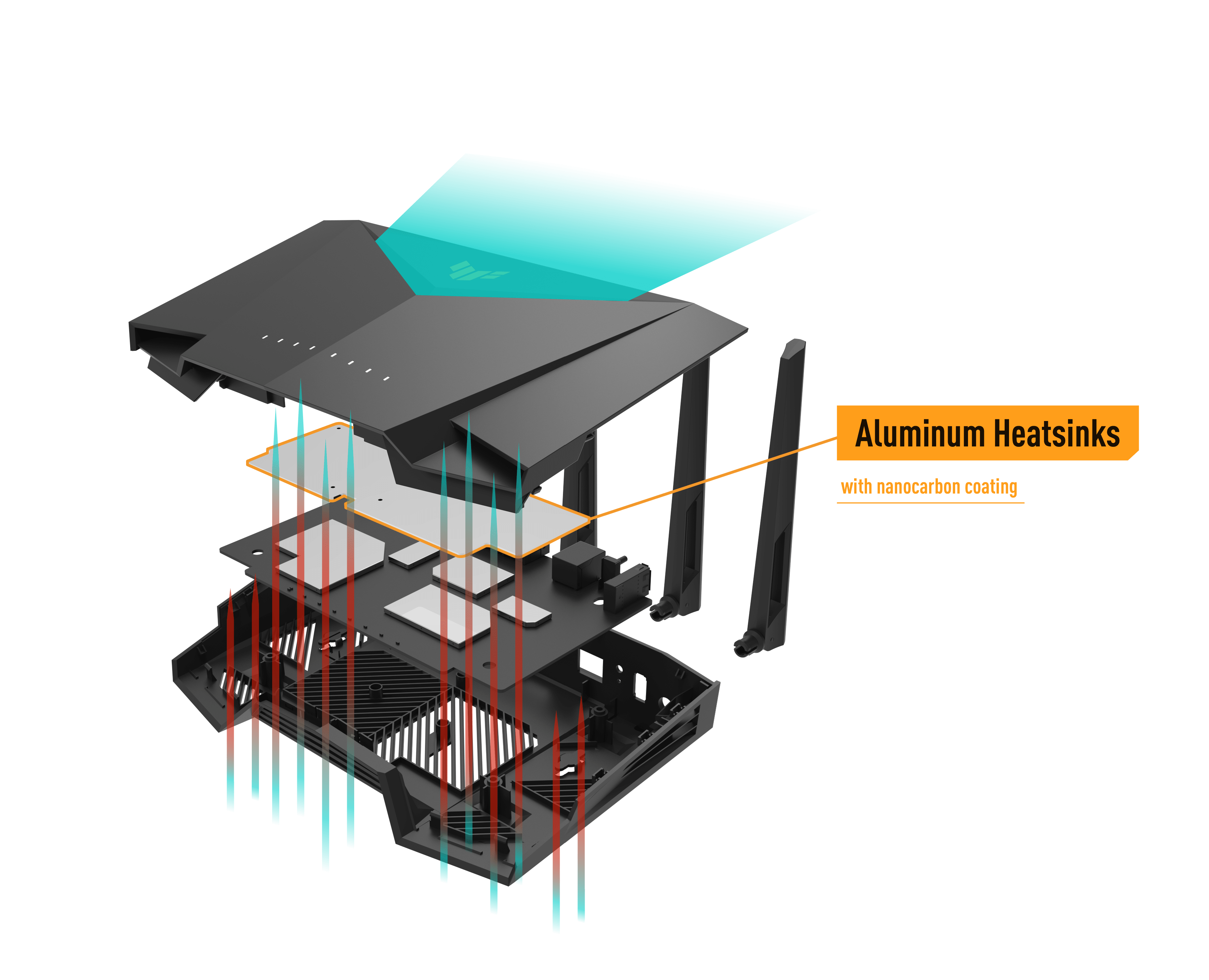 Aluminum Heatsinks

with nanocarbon coating