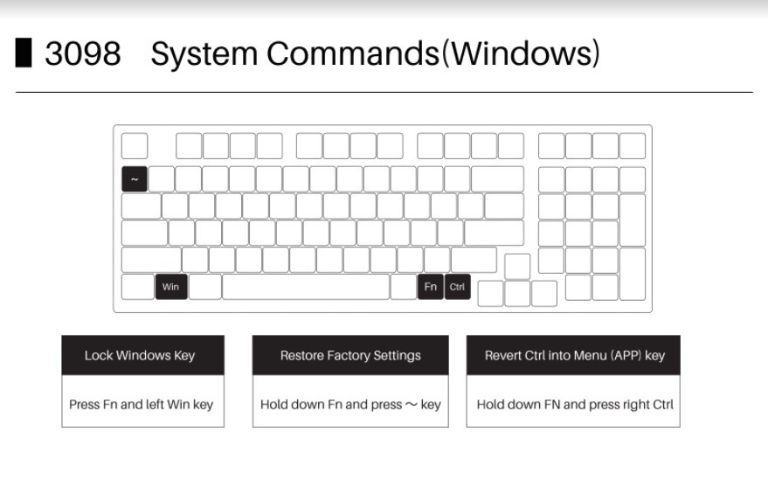 3098 System Commands(Windows)

~

Win

Fn Ctrl

Lock Windows Key

Press Fn and left Win key

Restore Factory Settings

Hold down Fn and press ~ key

Revert Ctrl into Menu (APP) key

Hold down FN and press right Ctrl