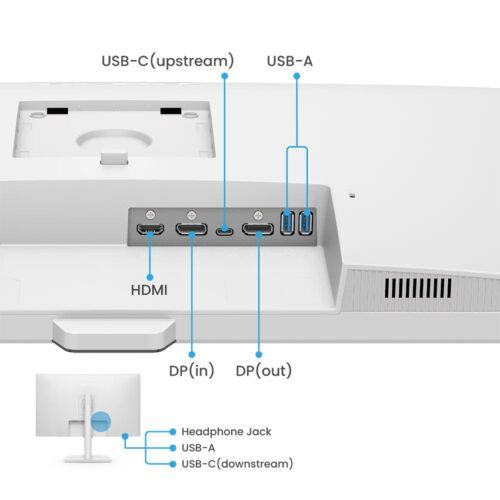 USB-C(upstream)
USB-A
HDMI
DP(in)
DP(out)
Headphone Jack
USB-A
USB-C(downstream)