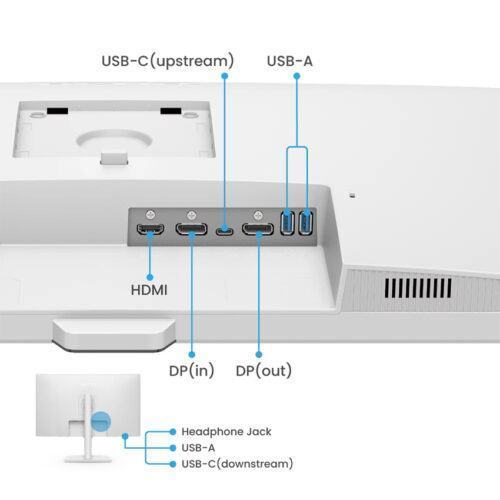 USB-C(upstream)

USB-A

HDMI

DP(in)

DP(out)

Headphone Jack

USB-A

USB-C(downstream)